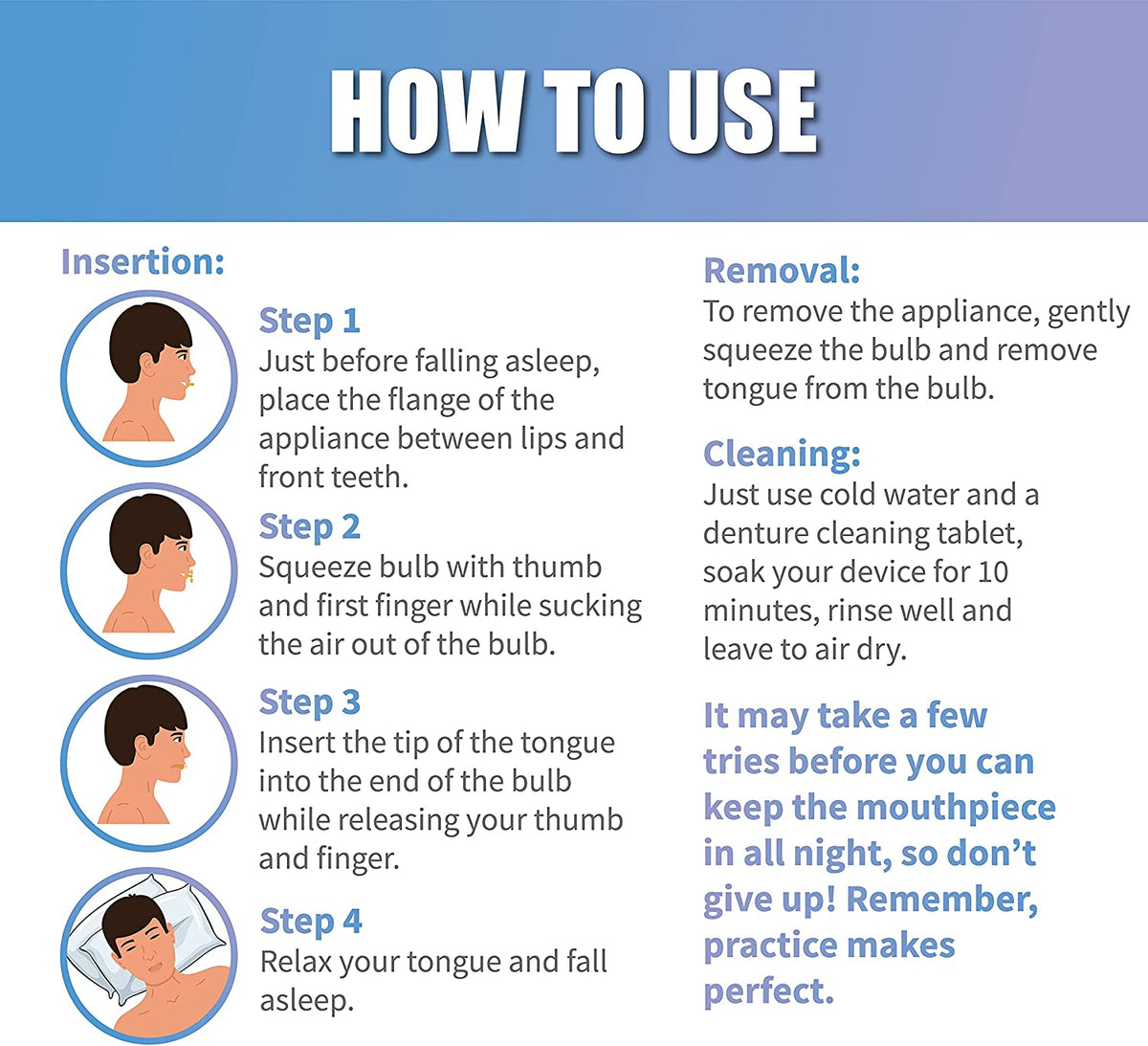 HOW TO USE

Insertion:

Step 1
Just before falling asleep, place the flange of the appliance between lips and front teeth.

Step 2
Squeeze bulb with thumb and first finger while sucking the air out of the bulb.

Step 3
Insert the tip of the tongue into the end of the bulb while releasing your thumb and finger.

Step 4
Relax your tongue and fall asleep.

Removal:
To remove the appliance, gently squeeze the bulb and remove tongue from the bulb.

Cleaning:
Just use cold water and a denture cleaning tablet, soak your device for 10 minutes, rinse well and leave to air dry.

It may take a few tries before you can keep the mouthpiece in all night, so don't give up! Remember, practice makes perfect.