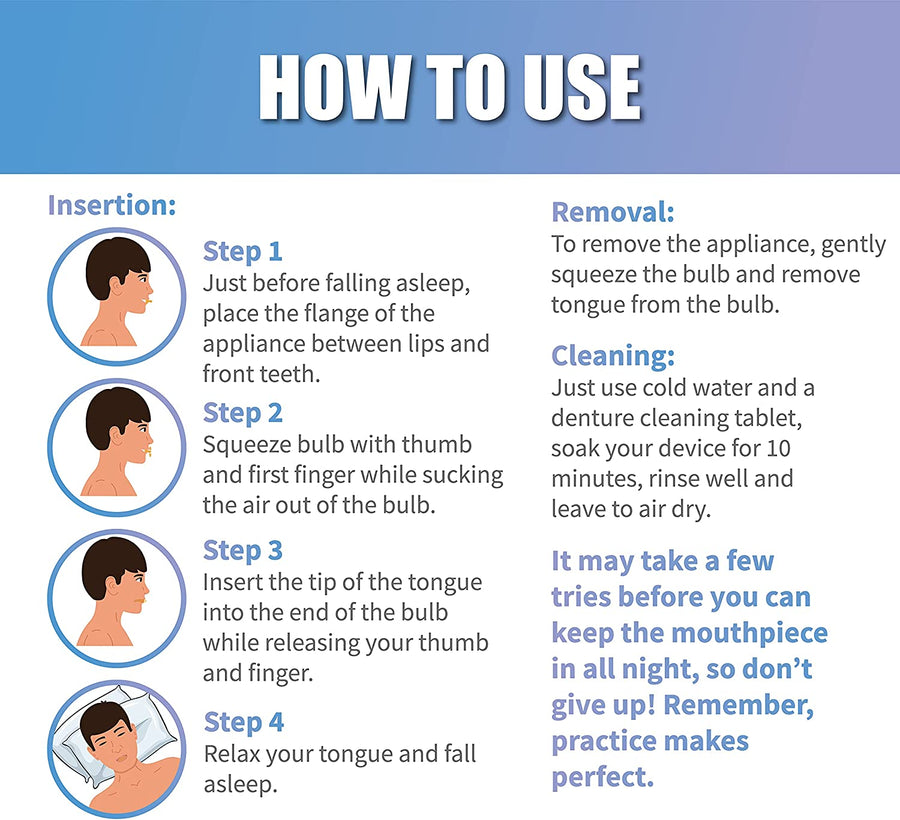 HOW TO USE

Insertion:

Step 1
Just before falling asleep, place the flange of the appliance between lips and front teeth.

Step 2
Squeeze bulb with thumb and first finger while sucking the air out of the bulb.

Step 3
Insert the tip of the tongue into the end of the bulb while releasing your thumb and finger.

Step 4
Relax your tongue and fall asleep.

Removal:
To remove the appliance, gently squeeze the bulb and remove tongue from the bulb.

Cleaning:
Just use cold water and a denture cleaning tablet, soak your device for 10 minutes, rinse well and leave to air dry.

It may take a few tries before you can keep the mouthpiece in all night, so don't give up! Remember, practice makes perfect.